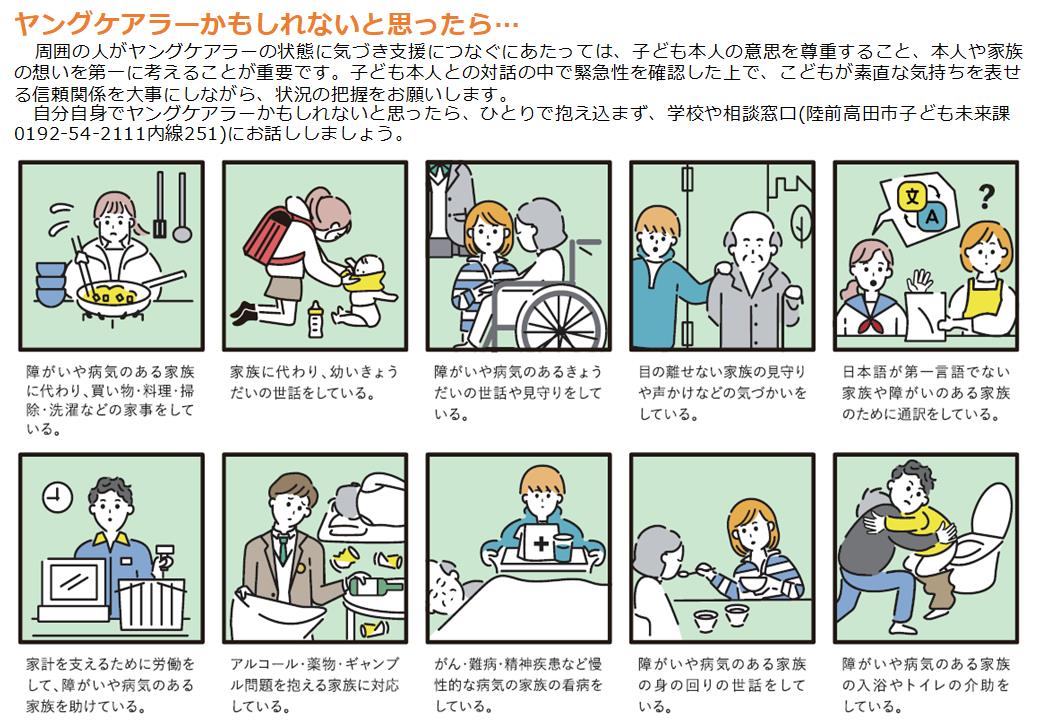 ヤングケアラーかもしれないと思ったら…

周囲の人がヤングケアラーの状態に気づき支援につなぐにあたっては、子ども本人の意思を尊重すること、本人や家族の想いを第一に考えることが重要です。子ども本人との対話の中で緊急性を確認した上で、こどもが素直な気持ちを表せる信頼関係を大事にしながら、状況の把握をお願いします。

自分自身でヤングケアラーかもしれないと思ったら、ひとりで抱え込まず、学校や相談窓口(陸前高田市子ども未来課0192-54-2111内線251)にお話ししましょう。

文

A

?

障がいや病気のある家族に代わり、買い物・料理・掃除・洗濯などの家事をしている。

家族に代わり、幼いきょうだいの世話をしている。

障がいや病気のあるきょうだいの世話や見守りをしている。

目の離せない家族の見守りや声かけなどの気づかいをしている。

日本語が第一言語でない家族や障がいのある家族のために通訳をしている。

家計を支えるために労働をして、障がいや病気のある家族を助けている。

アルコール・薬物・ギャンブル問題を抱える家族に対応している。

がん・難病・精神疾患など慢性的な病気の家族の看病をしている。

障がいや病気のある家族の身の回りの世話をしている。

障がいや病気のある家族の入浴やトイレの介助をしている。